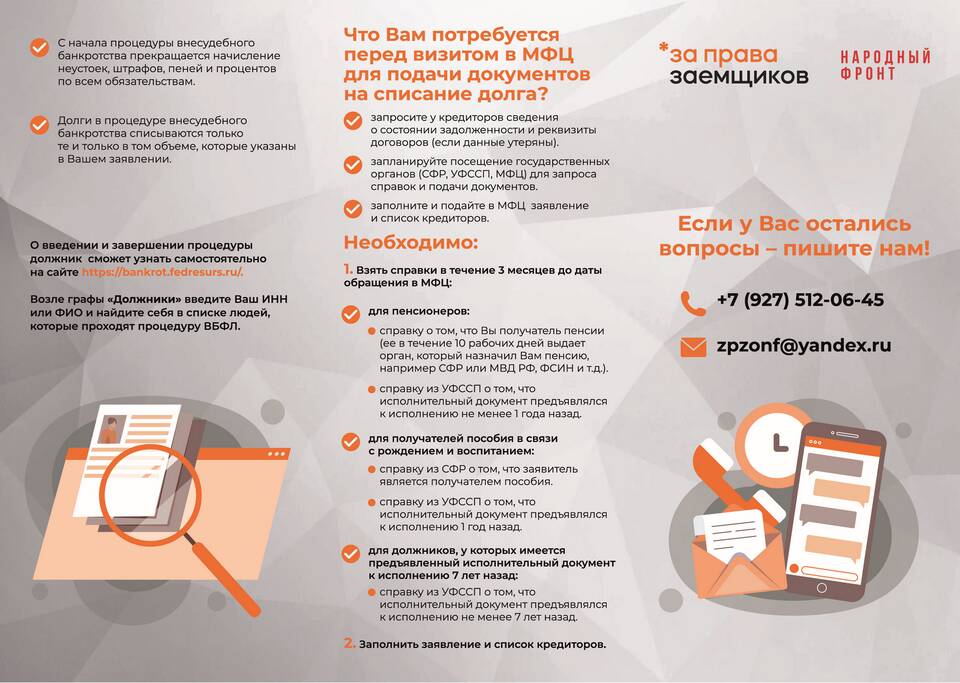 С начала процедуры внесудебного банкротства прекращается начисление неустоек, штрафов, пеней и процентов по всем обязательствам.

Долги в процедуре внесудебного банкротства списываются только те и только в том объеме, которые указаны в Вашем заявлении.

О введении и завершении процедуры должник сможет узнать самостоятельно на сайте https://bankrot.fedresurs.ru/.

Возле графы «Должники» введите Ваш ИНН или ФИО и найдите себя в списке людей, которые проходят процедуру ВБФЛ.

Что Вам потребуется перед визитом в МФЦ для подачи документов на списание долга?

запросите у кредиторов сведения о состоянии задолженности и реквизиты договоров (если данные утеряны).

запланируйте посещение государственных органов (СФР, УФССП, МФЦ) для запроса справок и подачи документов.

заполните и подайте в МФЦ заявление и список кредиторов.

Необходимо:

1. Взять справки в течение 3 месяцев до даты обращения в МФЦ:

для пенсионеров:

справку о том, что Вы получатель пенсии (ее в течение 10 рабочих дней выдает орган, который назначил Вам пенсию, например СФР или МВД РФ, ФСИН и т.д.).

справку из УФССП о том, что исполнительный документ предъявлялся к исполнению не менее 1 года назад.

для получателей пособия в связи с рождением и воспитанием:

справку из СФР о том, что заявитель является получателем пособия.

справку из УФССП о том, что исполнительный документ предъявлялся к исполнению 1 год назад.

для должников, у которых имеется предъявленный исполнительный документ к исполнению 7 лет назад:

справку из УФССП о том, что исполнительный документ предъявлялся к исполнению не менее 7 лет назад.

2. Заполнить заявление и список кредиторов.

*за права заемщиков

НАРОДНЫЙ ФРОНТ

Если у Вас остались вопросы – пишите нам!

+7 (927) 512-06-45

zpzonf@yandex.ru